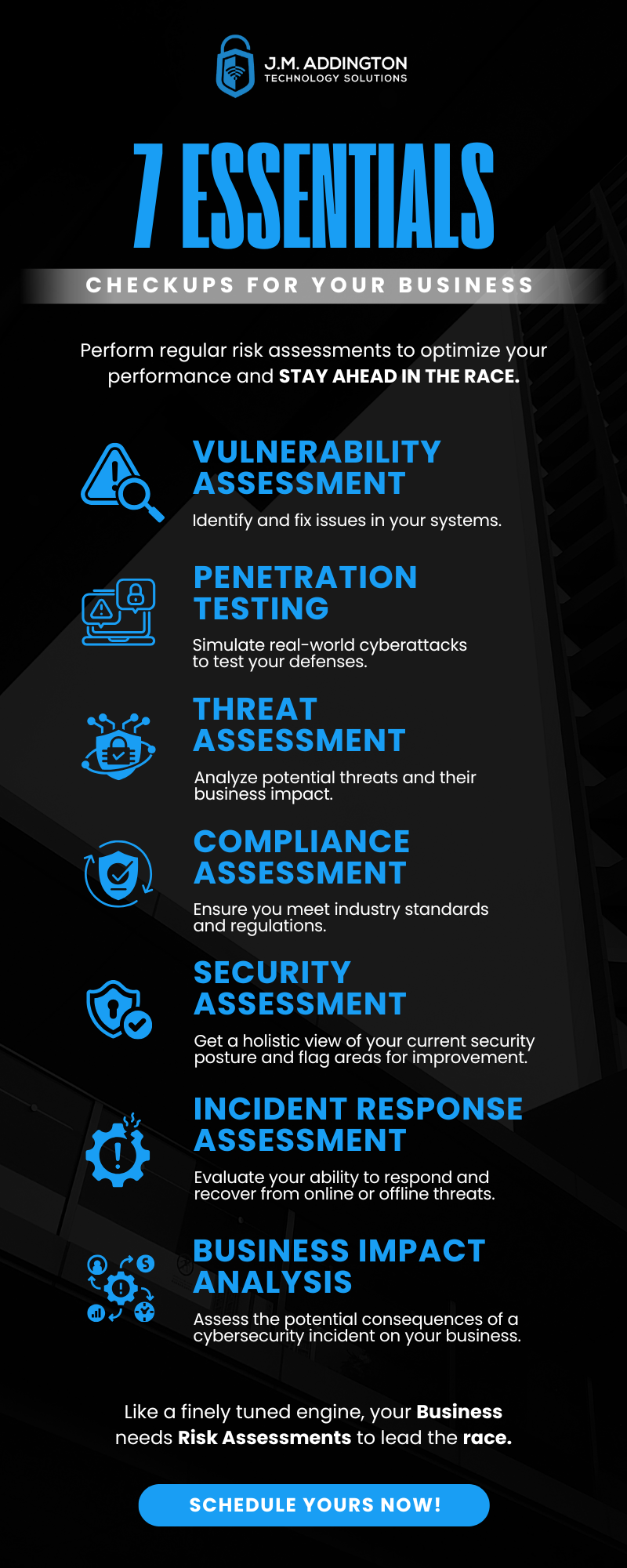 J.M. ADDINGTON
TECHNOLOGY SOLUTIONS

7 ESSENTIALS

CHECKUPS FOR YOUR BUSINESS

Perform regular risk assessments to optimize your performance and STAY AHEAD IN THE RACE.

VULNERABILITY ASSESSMENT

Identify and fix issues in your systems.

PENETRATION TESTING

Simulate real-world cyberattacks to test your defenses.

THREAT ASSESSMENT

Analyze potential threats and their business impact.

COMPLIANCE ASSESSMENT

Ensure you meet industry standards and regulations.

SECURITY ASSESSMENT

Get a holistic view of your current security posture and flag areas for improvement.

INCIDENT RESPONSE ASSESSMENT

Evaluate your ability to respond and recover from online or offline threats.

BUSINESS IMPACT ANALYSIS

Assess the potential consequences of a cybersecurity incident on your business.

Like a finely tuned engine, your Business needs Risk Assessments to lead the race.

SCHEDULE YOURS NOW!