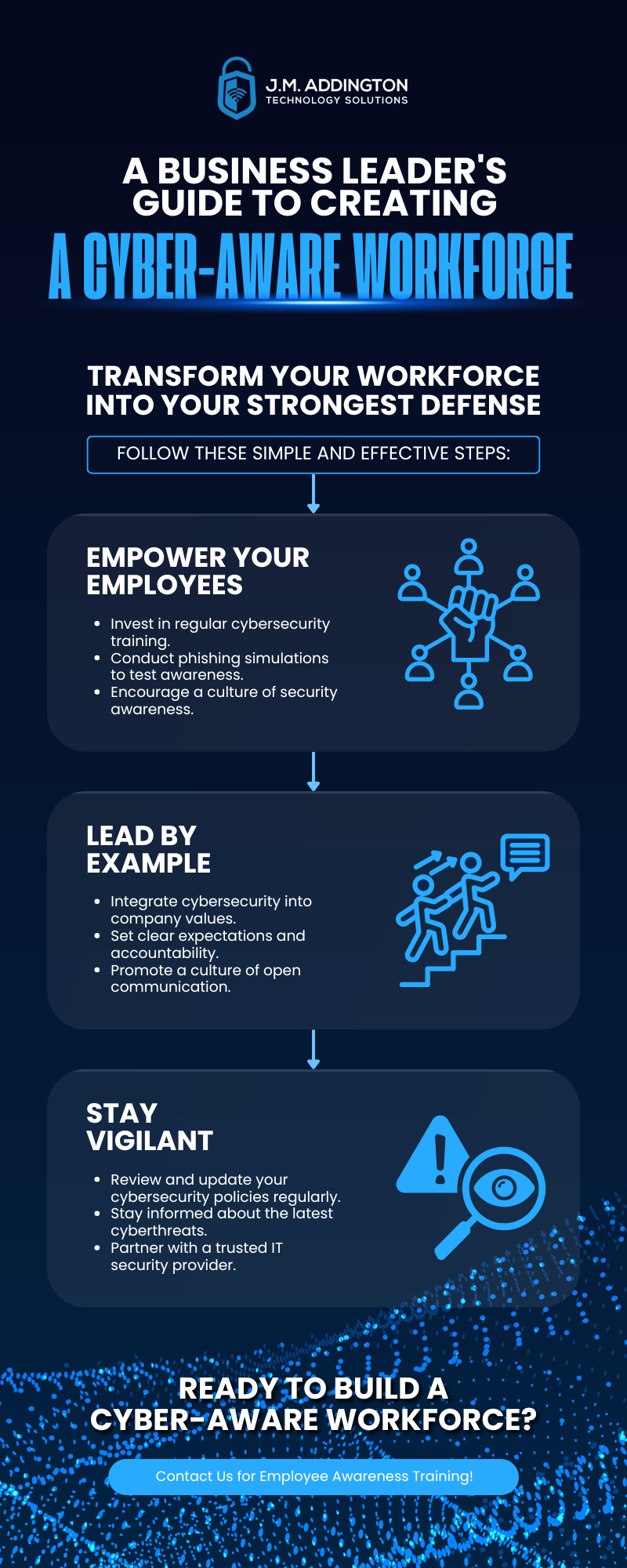 J.M. ADDINGTON
TECHNOLOGY SOLUTIONS

A BUSINESS LEADER'S GUIDE TO CREATING
A CYBER-AWARE WORKFORCE

TRANSFORM YOUR WORKFORCE INTO YOUR STRONGEST DEFENSE

FOLLOW THESE SIMPLE AND EFFECTIVE STEPS:

EMPOWER YOUR EMPLOYEES

- Invest in regular cybersecurity training.
- Conduct phishing simulations to test awareness.
- Encourage a culture of security awareness.

LEAD BY EXAMPLE

- Integrate cybersecurity into company values.
- Set clear expectations and accountability.
- Promote a culture of open communication.

STAY VIGILANT

- Review and update your cybersecurity policies regularly.
- Stay informed about the latest cyberthreats.
- Partner with a trusted IT security provider.

READY TO BUILD A CYBER-AWARE WORKFORCE?

Contact Us for Employee Awareness Training!